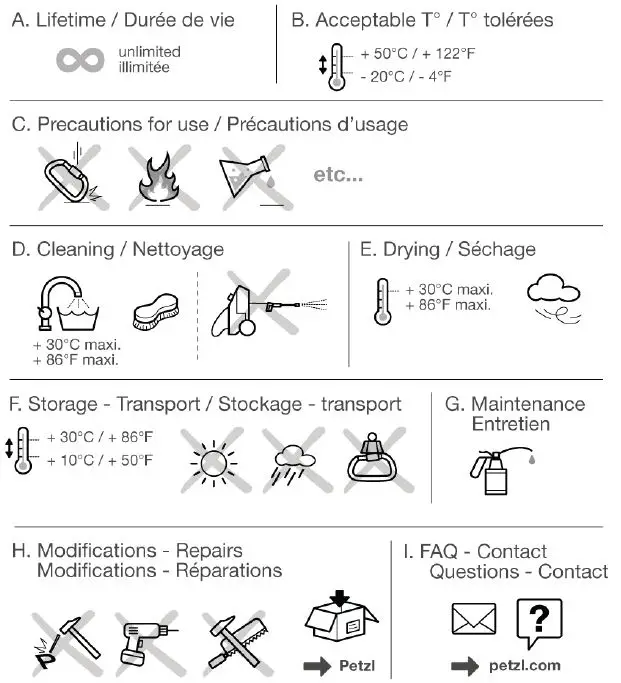 A. Lifetime / Durée de vie

unlimited
illimitée

B. Acceptable T° / T° tolérées

+ 50°C / + 122°F
- 20°C / - 4°F

C. Precautions for use / Précautions d'usage

etc...

D. Cleaning / Nettoyage

+ 30°C maxi.
+ 86°F maxi.

E. Drying / Séchage

+ 30°C maxi.
+ 86°F maxi.

F. Storage - Transport / Stockage - transport

+ 30°C / + 86°F
+ 10°C / + 50°F

G. Maintenance
Entretien

H. Modifications - Repairs
Modifications - Réparations

Petzl

I. FAQ - Contact
Questions - Contact

?

petzl.com