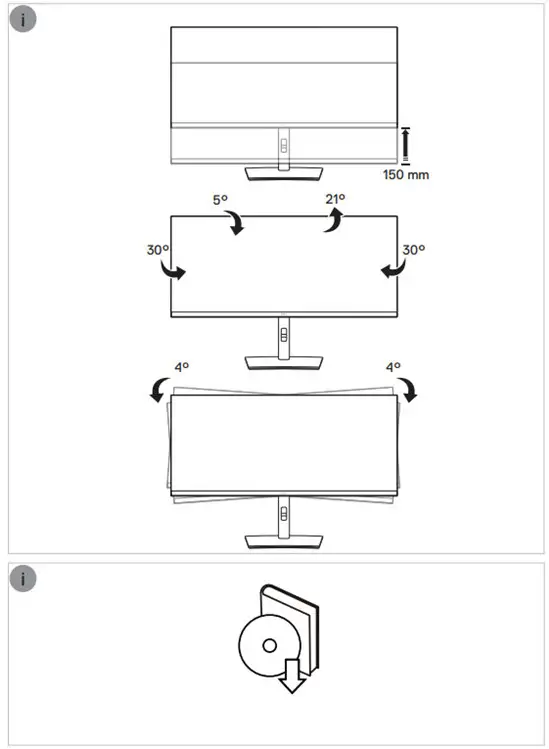 i

150 mm

5°
21°
30°
30°

4°
4°

i