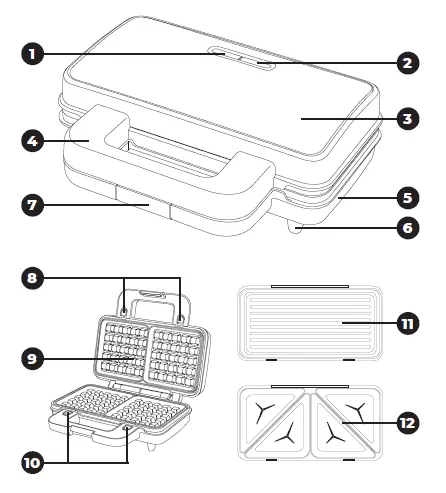 1
2
3
4
5
6
7
8
9
10
11
12