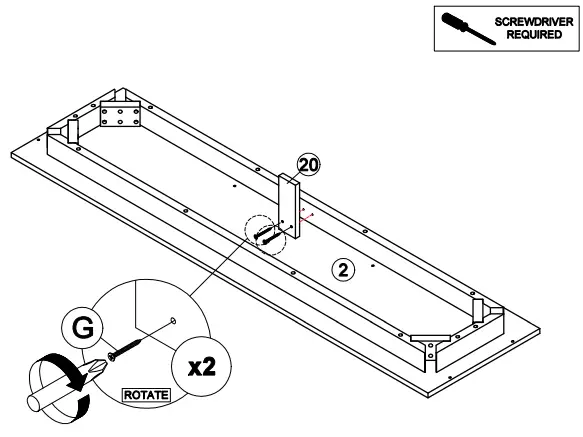 SCREWDRIVER REQUIRED

20

2

G

x2

ROTATE