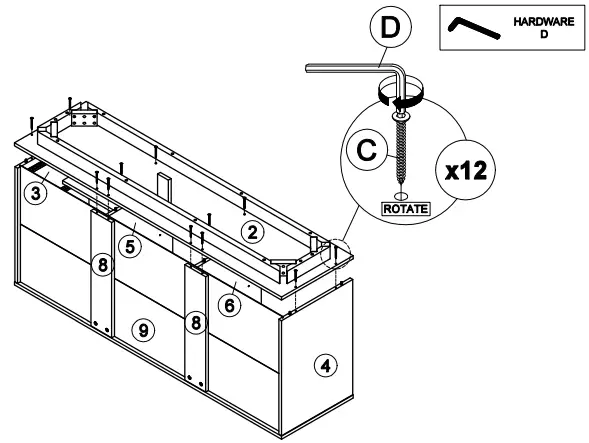 HARDWARE D

D

C

x12

ROTATE

3

2

5

8

6

9

8

4