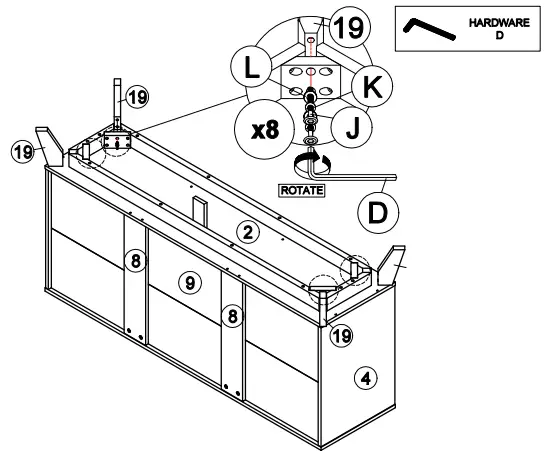 HARDWARE D

19

L

K

x8

J

ROTATE

D

19

19

2

8

9

8

19

4