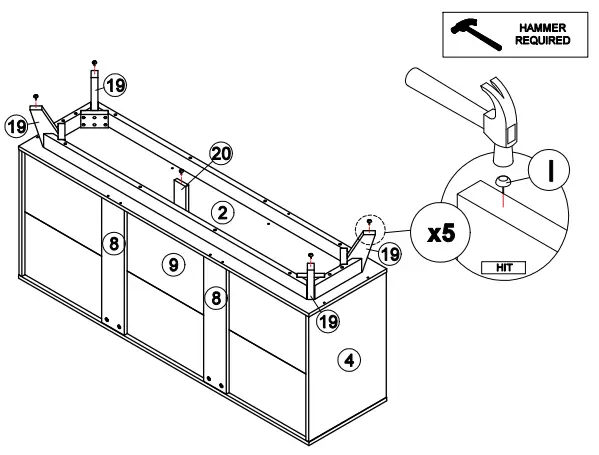 HAMMER REQUIRED

19

19

20

2

8

9

8

19

19

4

I

x5

HIT