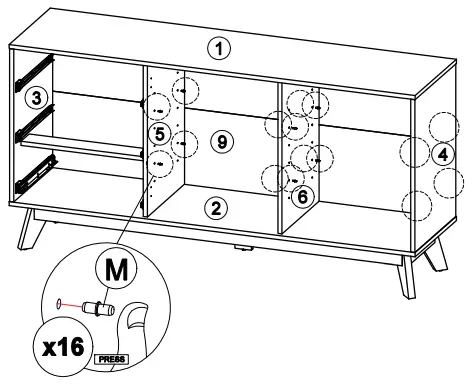 1
3
5
9
4
6
2
M
x16
PRESS