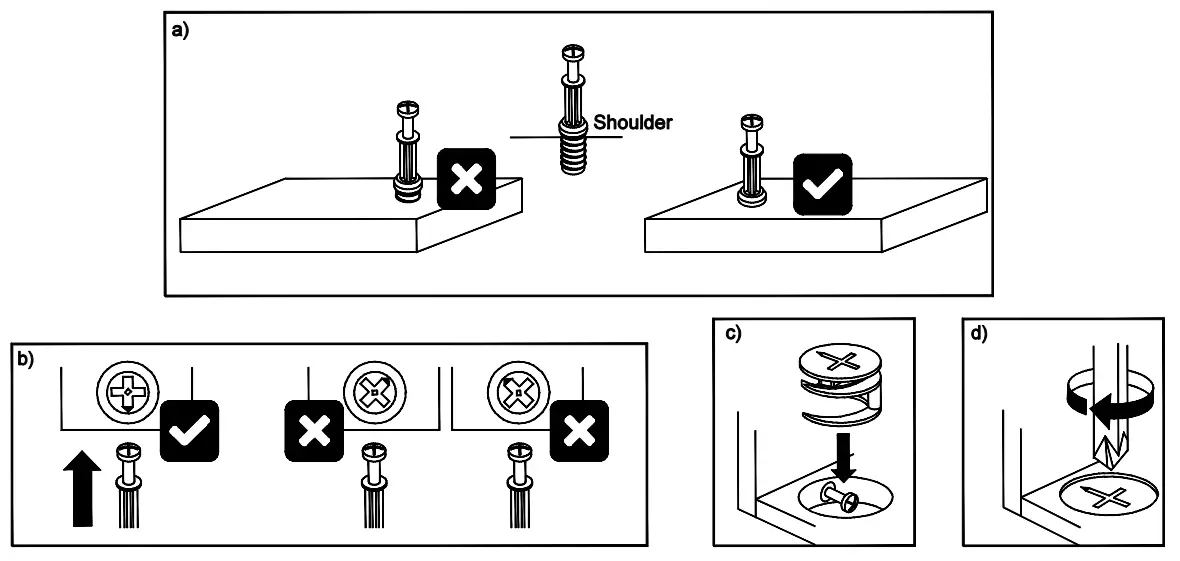 a)

Shoulder

b)

c)

d)