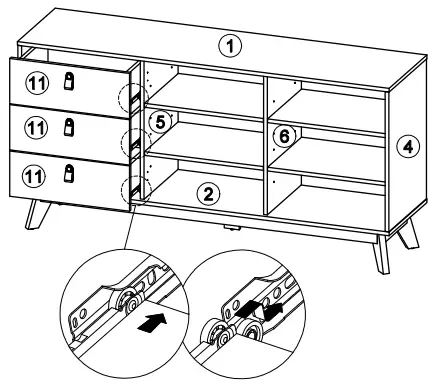 1
11
11
11
5
6
4
2