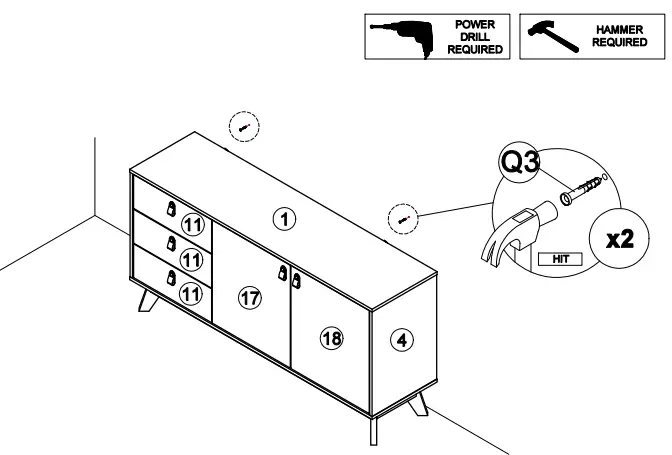 POWER DRILL REQUIRED

HAMMER REQUIRED

Q3

x2

HIT

1

11

11

11

17

18

4