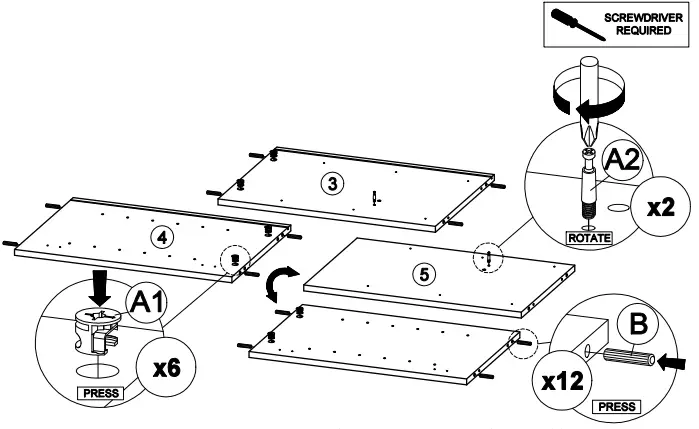 SCREWDRIVER REQUIRED

A2

x2

ROTATE

3

4

5

A1

x6

PRESS

B

x12

PRESS