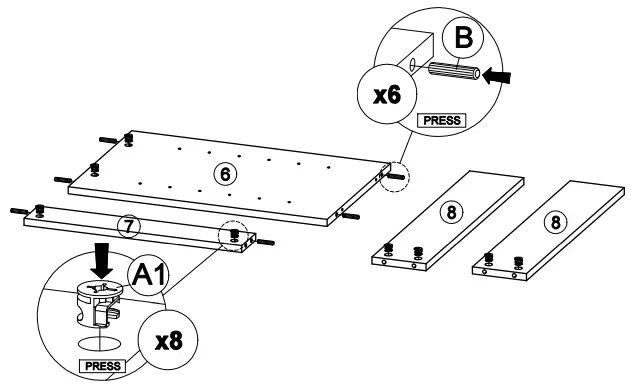 B
x6
PRESS
6
7
8
8
A1
x8
PRESS