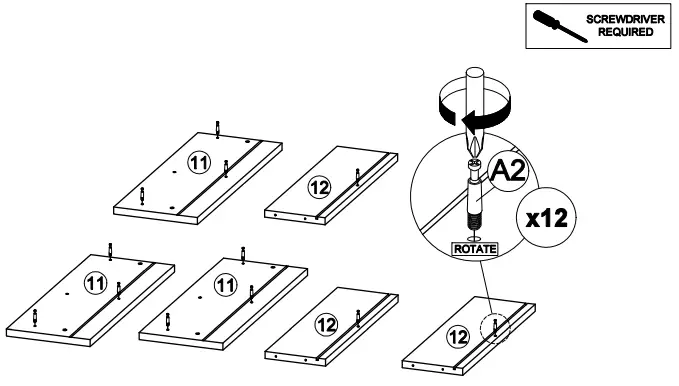 SCREWDRIVER REQUIRED

11

12

A2

x12

ROTATE

11

11

12

12