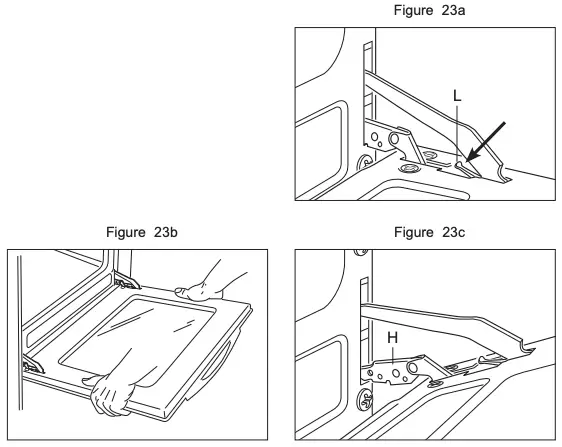 Figure 23a

L

Figure 23b

Figure 23c

H