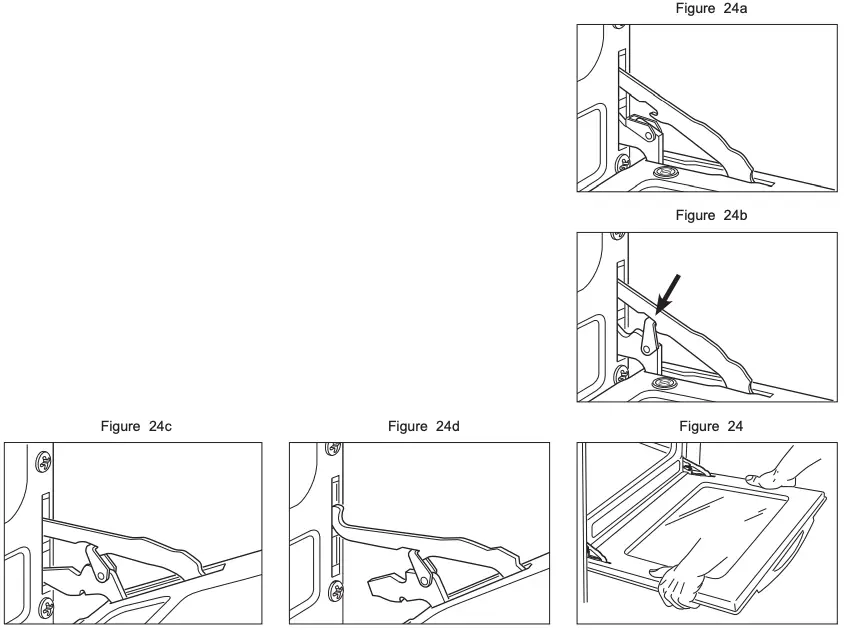 Figure 24a

Figure 24b

Figure 24c

Figure 24d

Figure 24