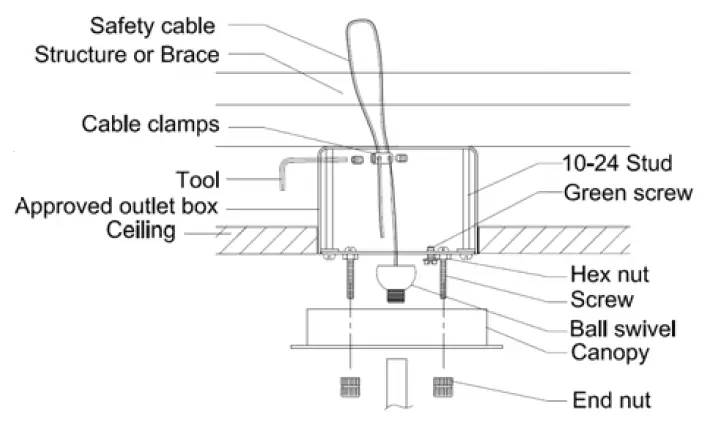 Safety cable
Structure or Brace
Cable clamps
Tool
Approved outlet box
Ceiling
10-24 Stud
Green screw
Hex nut
Screw
Ball swivel
Canopy
End nut