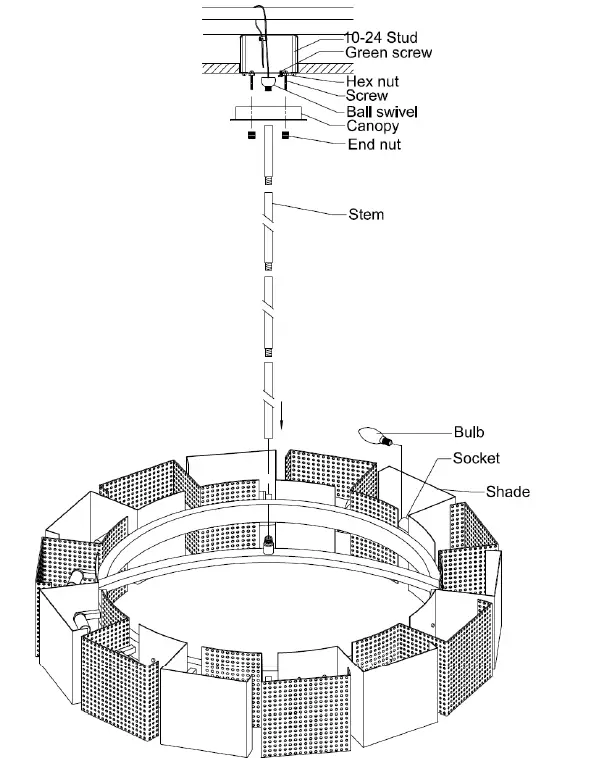 10-24 Stud
Green screw
Hex nut
Screw
Ball swivel
Canopy
End nut
Stem
Bulb
Socket
Shade