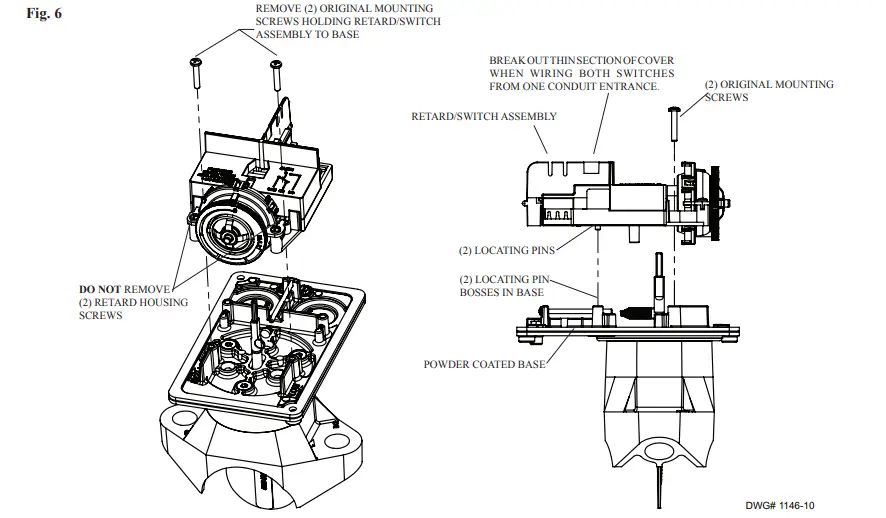 Fig. 6

REMOVE (2) ORIGINAL MOUNTING SCREWS HOLDING RETARD/SWITCH ASSEMBLY TO BASE

DO NOT REMOVE (2) RETARD HOUSING SCREWS

BREAK OUT THIN SECTION OF COVER WHEN WIRING BOTH SWITCHES FROM ONE CONDUIT ENTRANCE.

(2) ORIGINAL MOUNTING SCREWS

RETARD/SWITCH ASSEMBLY

(2) LOCATING PINS

(2) LOCATING PIN BOSSES IN BASE

POWDER COATED BASE

DWG# 1146-10