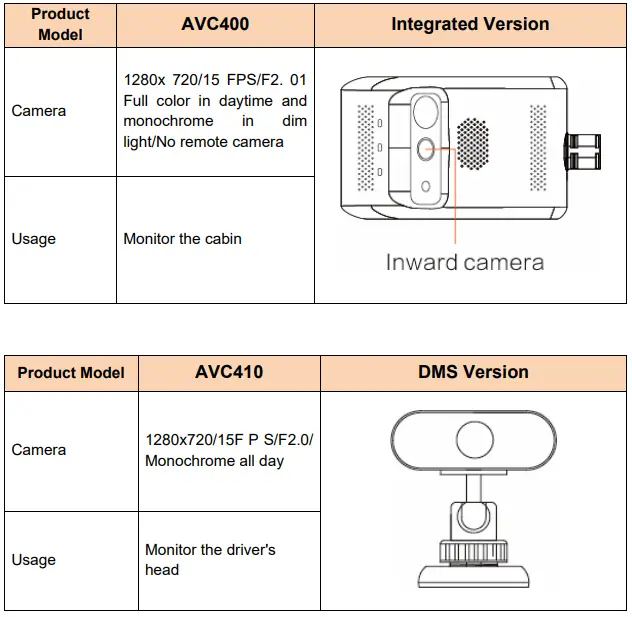 | Product Model | AVC400 | Integrated Version |
|---|---|---|
| Camera | 1280x 720/15 FPS/F2. 01 Full color in daytime and monochrome in dim light/No remote camera | Inward camera |
| Usage | Monitor the cabin | |

| Product Model | AVC410 | DMS Version |
|---|---|---|
| Camera | 1280x720/15F P S/F2.0/ Monochrome all day | |
| Usage | Monitor the driver's head | |