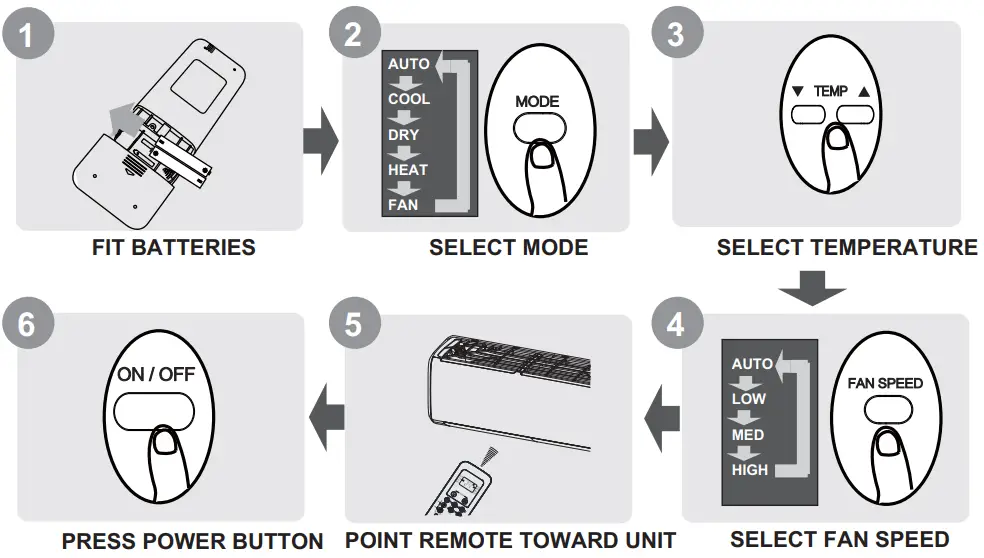 1

FIT BATTERIES

2

AUTO
COOL
DRY
HEAT
FAN

MODE

SELECT MODE

3

▼ TEMP ▲

SELECT TEMPERATURE

4

AUTO
LOW
MED
HIGH

FAN SPEED

SELECT FAN SPEED

5

POINT REMOTE TOWARD UNIT

6

ON / OFF

PRESS POWER BUTTON