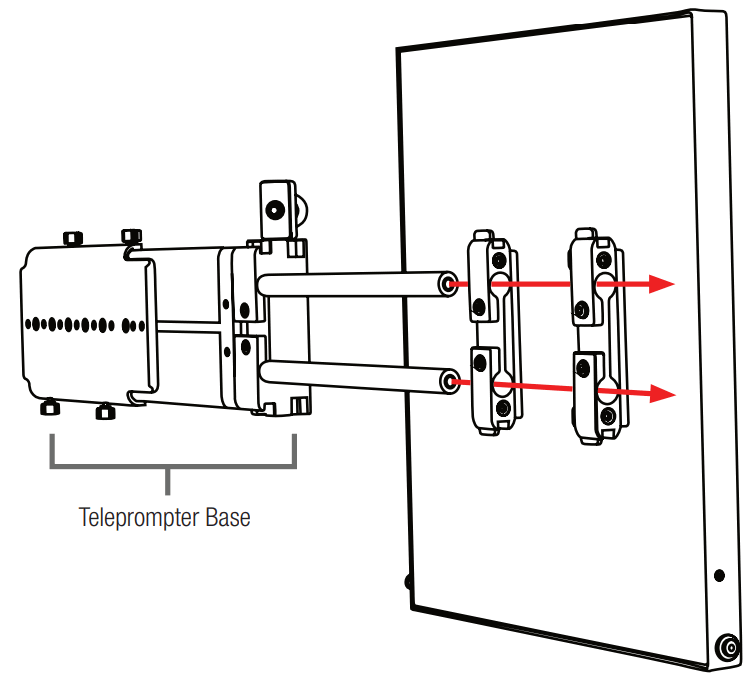 Teleprompter Base