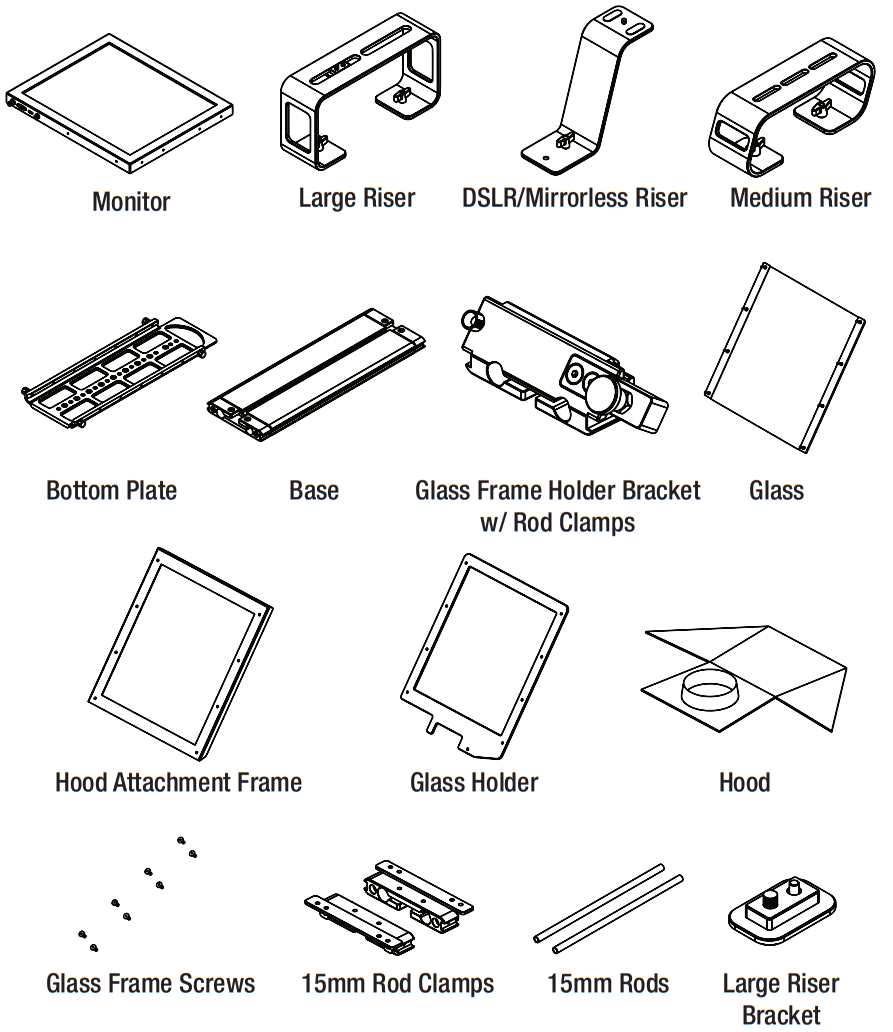 Monitor

Large Riser

DSLR/Mirrorless Riser

Medium Riser

Bottom Plate

Base

Glass Frame Holder Bracket w/ Rod Clamps

Glass

Hood Attachment Frame

Glass Holder

Hood

Glass Frame Screws

15mm Rod Clamps

15mm Rods

Large Riser Bracket