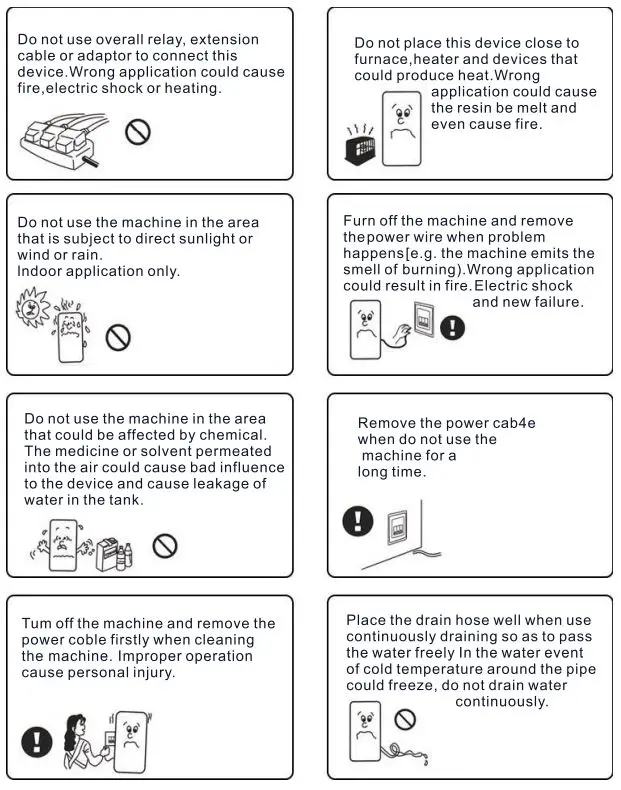 Do not use overall relay, extension cable or adaptor to connect this device.Wrong application could cause fire,electric shock or heating.

Do not place this device close to furnace,heater and devices that could produce heat.Wrong application could cause the resin be melt and even cause fire.

Do not use the machine in the area that is subject to direct sunlight or wind or rain.
Indoor application only.

Furn off the machine and remove thepower wire when problem happens[e.g. the machine emits the smell of burning).Wrong application could result in fire.Electric shock and new failure.

Do not use the machine in the area that could be affected by chemical. The medicine or solvent permeated into the air could cause bad influence to the device and cause leakage of water in the tank.

Remove the power cab4e when do not use the machine for a long time.

Tum off the machine and remove the power coble firstly when cleaning the machine. Improper operation cause personal injury.

Place the drain hose well when use continuously draining so as to pass the water freely In the water event of cold temperature around the pipe could freeze, do not drain water continuously.