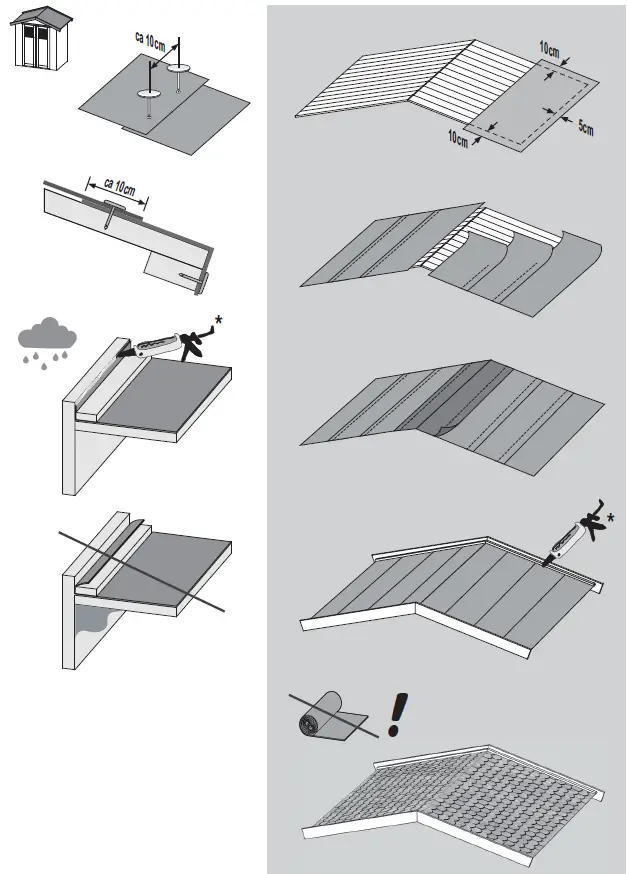 ca 10cm

ca 10cm

*

10cm

5cm

10cm

*

!