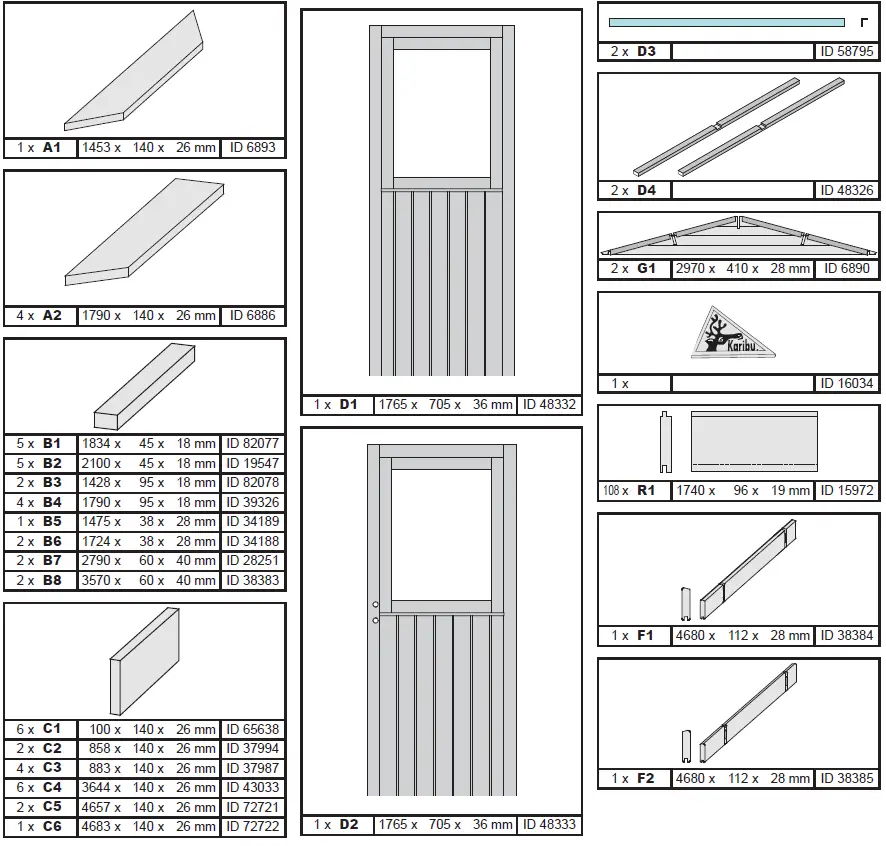 | 1 x **A1** | 1453 x 140 x 26 mm | ID 6893 |
|---|---|---|

| 4 x **A2** | 1790 x 140 x 26 mm | ID 6886 |
|---|---|---|

| 5 x **B1** | 1834 x 45 x 18 mm | ID 82077 |
|---|---|---|
| 5 x **B2** | 2100 x 45 x 18 mm | ID 19547 |
| 2 x **B3** | 1428 x 95 x 18 mm | ID 82078 |
| 4 x **B4** | 1790 x 95 x 18 mm | ID 39326 |
| 1 x **B5** | 1475 x 38 x 28 mm | ID 34189 |
| 2 x **B6** | 1724 x 38 x 28 mm | ID 34188 |
| 2 x **B7** | 2790 x 60 x 40 mm | ID 28251 |
| 2 x **B8** | 3570 x 60 x 40 mm | ID 38383 |

| 6 x **C1** | 100 x 140 x 26 mm | ID 65638 |
|---|---|---|
| 2 x **C2** | 858 x 140 x 26 mm | ID 37994 |
| 4 x **C3** | 883 x 140 x 26 mm | ID 37987 |
| 6 x **C4** | 3644 x 140 x 26 mm | ID 43033 |
| 2 x **C5** | 4657 x 140 x 26 mm | ID 72721 |
| 1 x **C6** | 4683 x 140 x 26 mm | ID 72722 |

| 1 x **D1** | 1765 x 705 x 36 mm | ID 48332 |
|---|---|---|

| 1 x **D2** | 1765 x 705 x 36 mm | ID 48333 |
|---|---|---|

| 2 x **D3** | | ID 58795 |
|---|---|---|

| 2 x **D4** | | ID 48326 |
|---|---|---|

| 2 x **G1** | 2970 x 410 x 28 mm | ID 6890 |
|---|---|---|

Karibu

| 1 x | | ID 16034 |
|---|---|---|

| 108 x **R1** | 1740 x 96 x 19 mm | ID 15972 |
|---|---|---|

| 1 x **F1** | 4680 x 112 x 28 mm | ID 38384 |
|---|---|---|

| 1 x **F2** | 4680 x 112 x 28 mm | ID 38385 |
|---|---|---|