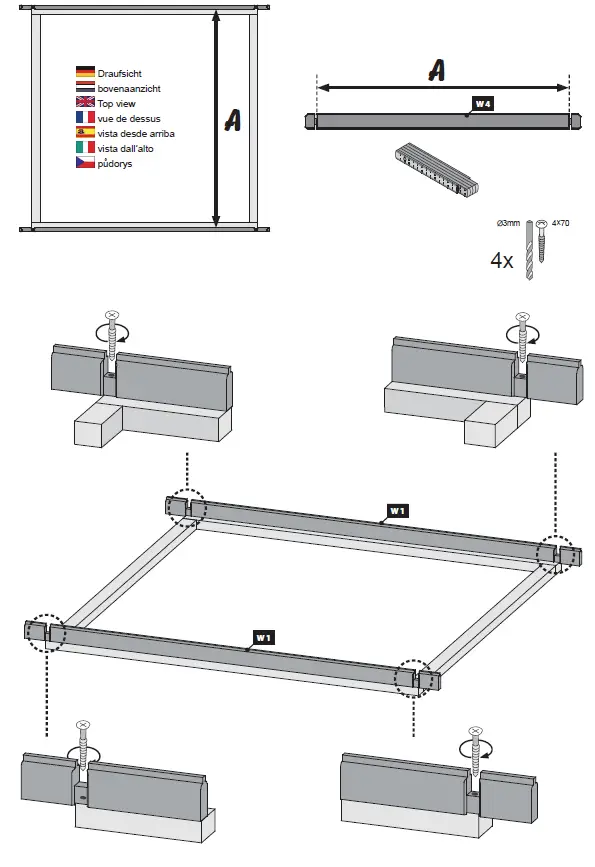 Draufsicht
bovenaanzicht
Top view
vue de dessus
vista desde arriba
vista dall'alto
půdorys

A

A

W4

Ø3mm
4X70
4x

W1

W1