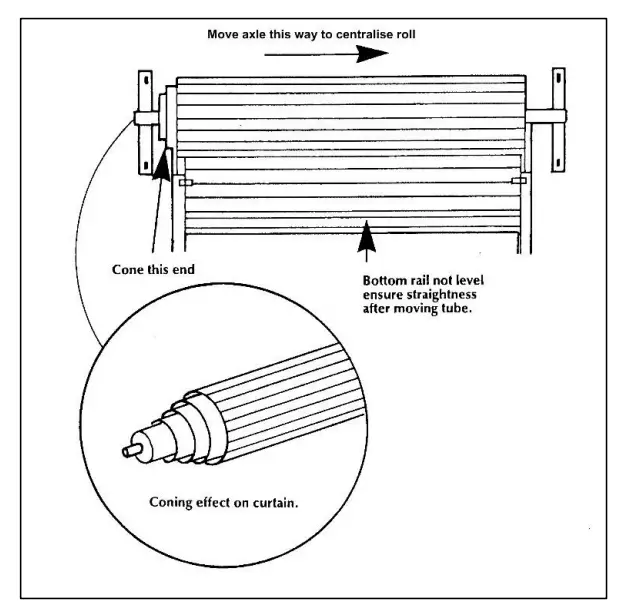 Move axle this way to centralise roll

Cone this end

Bottom rail not level ensure straightness after moving tube.

Coning effect on curtain.