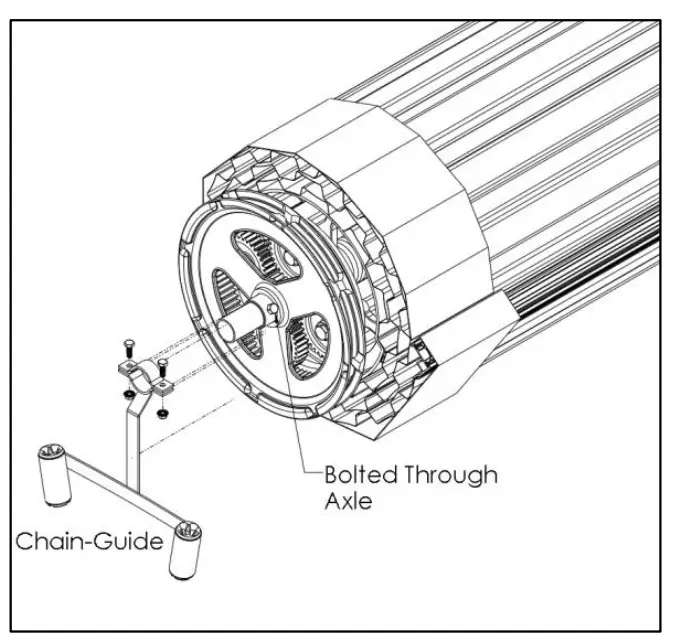 Bolted Through Axle

Chain-Guide