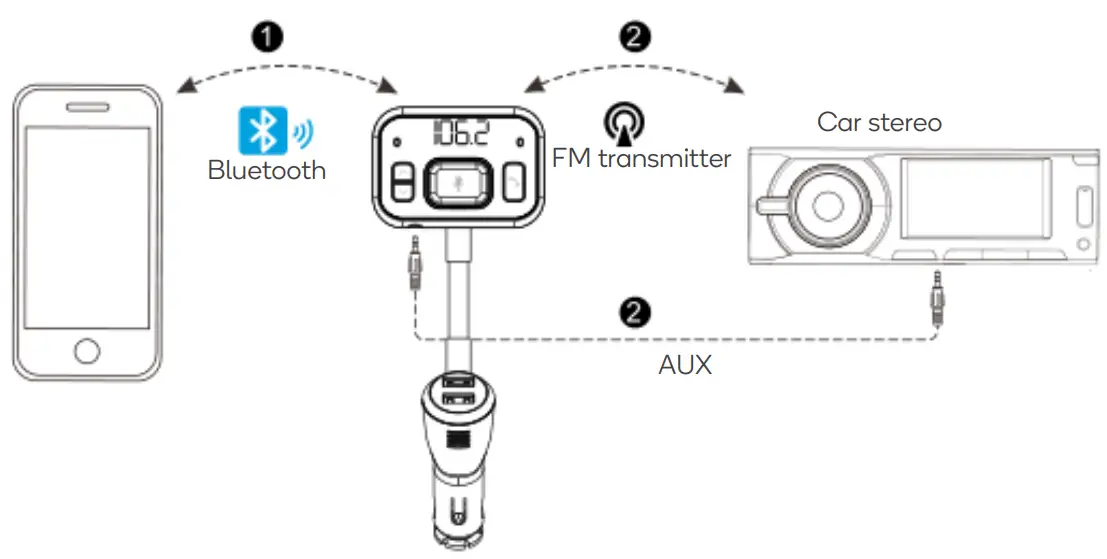 ❶
❷
Bluetooth
106.2
FM transmitter
Car stereo
❷
AUX