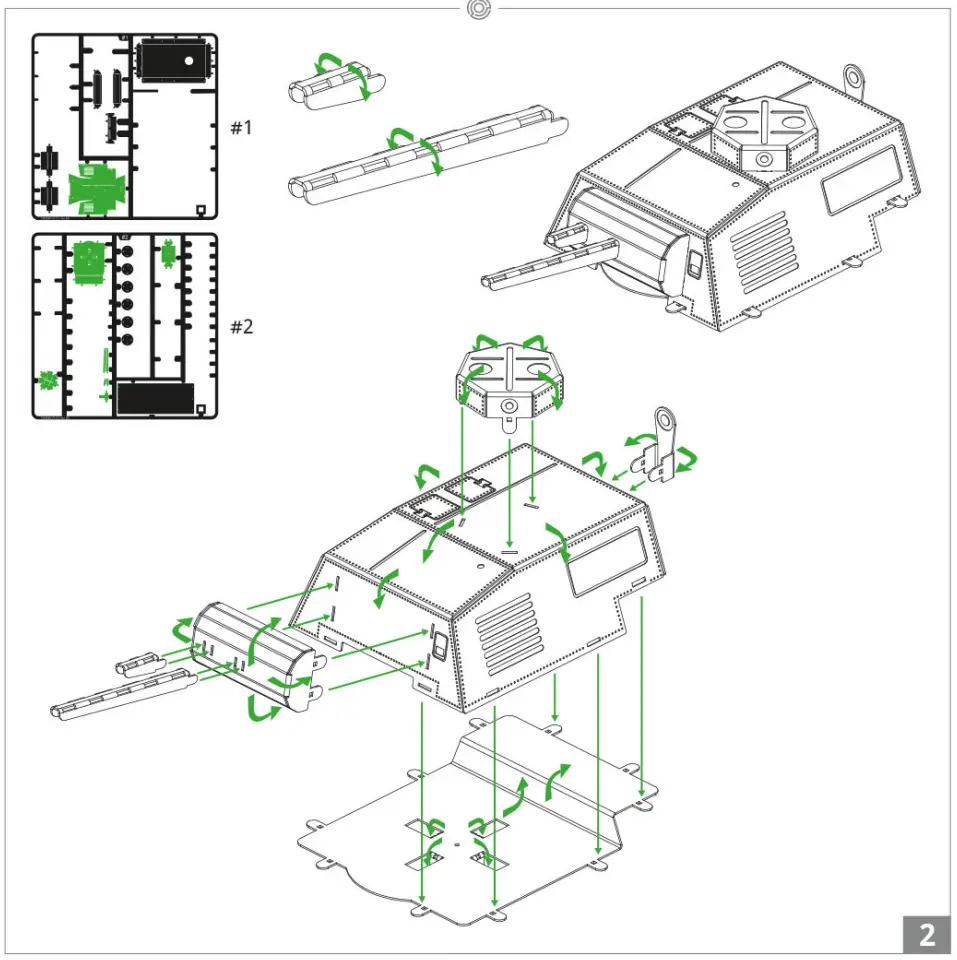 #1

#2

2