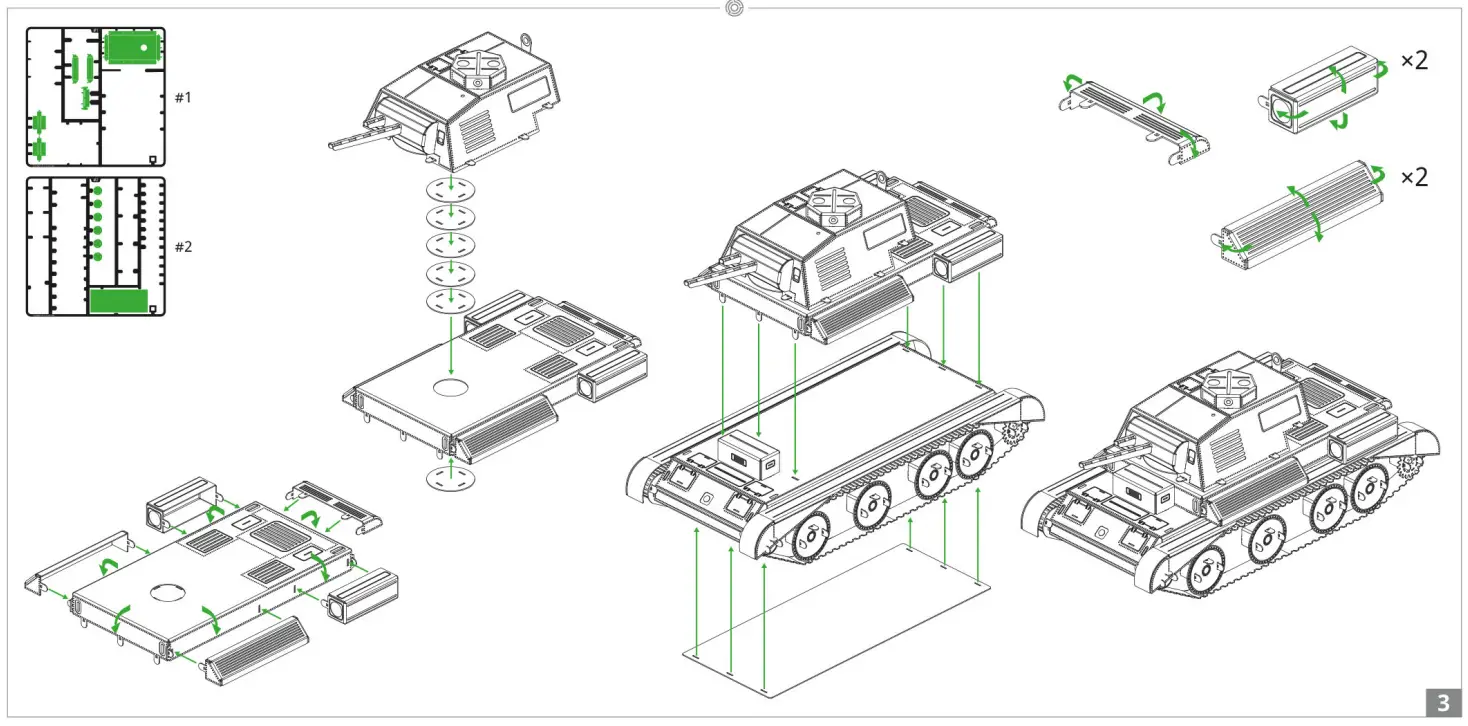 #1

#2

×2

×2

3