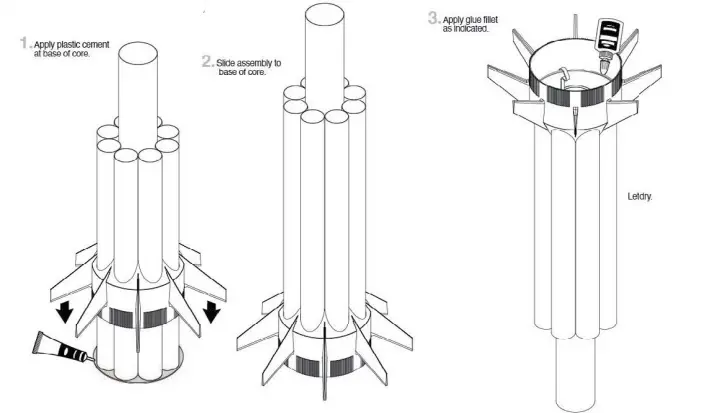 1. Apply plastic cement at base of core.

2. Slide assembly to base of core.

3. Apply glue fillet as indicated.

Letdry.