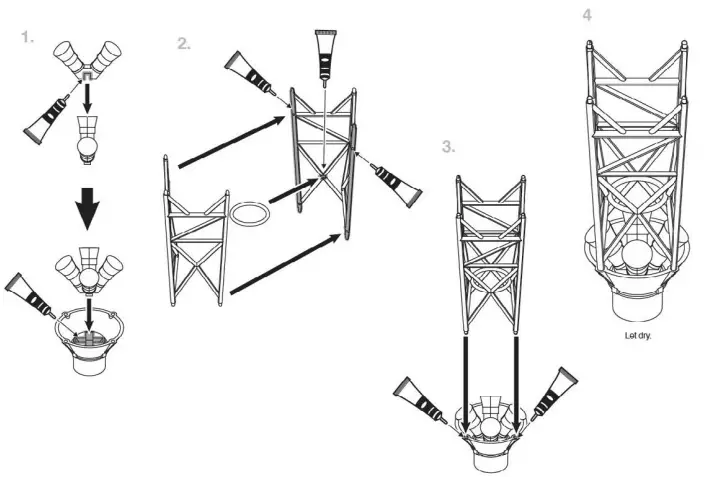 1.

2.

3.

4

Let dry.