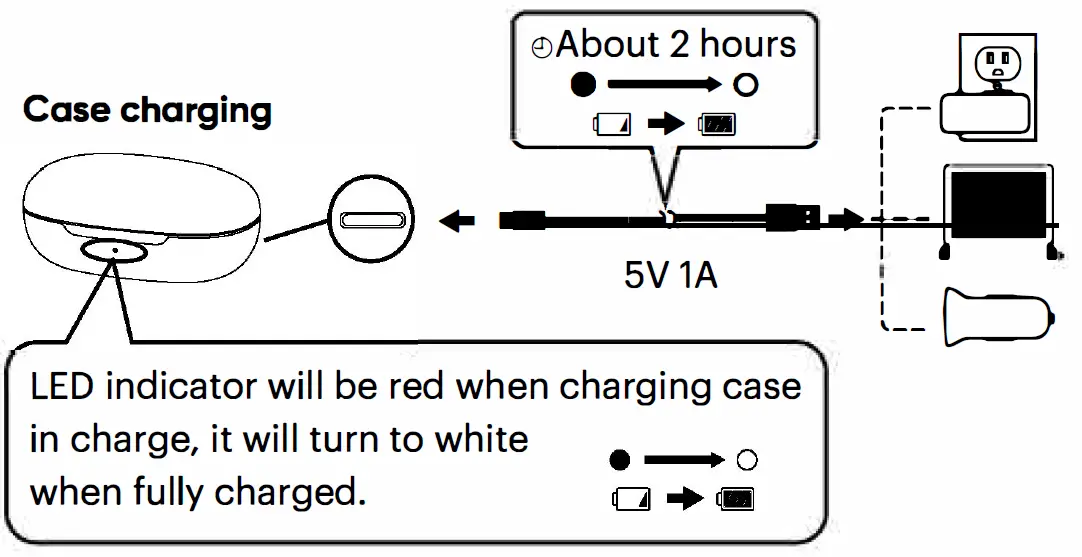 About 2 hours

Case charging

5V 1A

LED indicator will be red when charging case in charge, it will turn to white when fully charged.