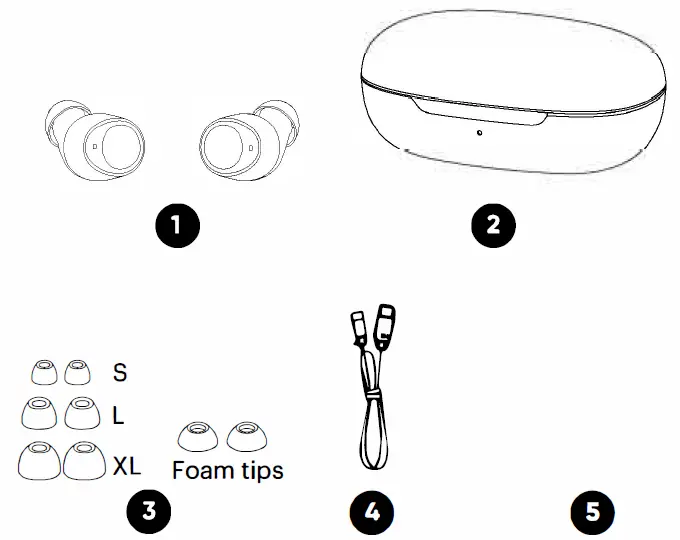 1

2

S
L
XL
Foam tips

3

4

5