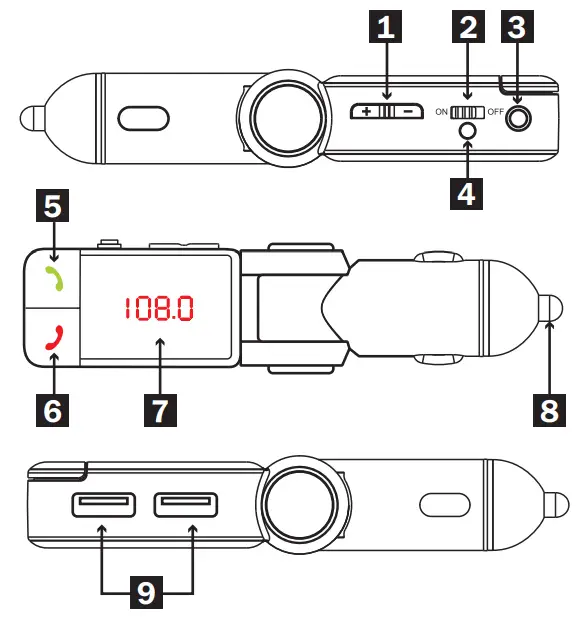 1
2
3
+
−
ON
OFF
4
5
108.0
6
7
8
9