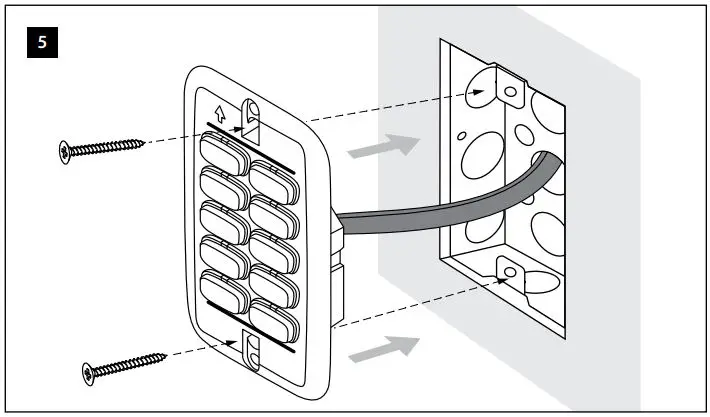 5