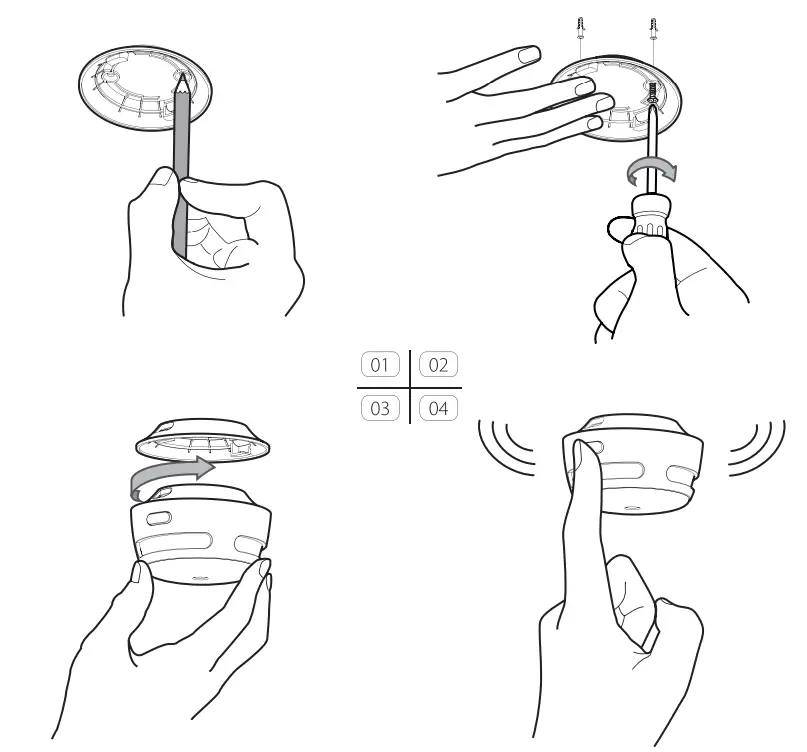 01 02
03 04