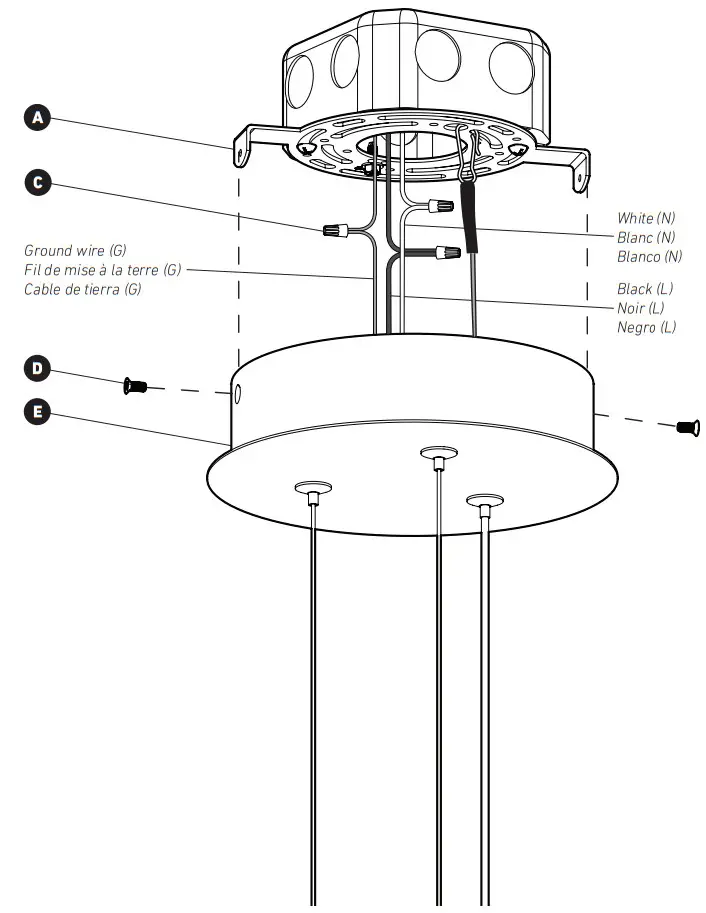 A

C

Ground wire (G)
Fil de mise à la terre (G)
Cable de tierra (G)

White (N)
Blanc (N)
Blanco (N)

Black (L)
Noir (L)
Negro (L)

D

E