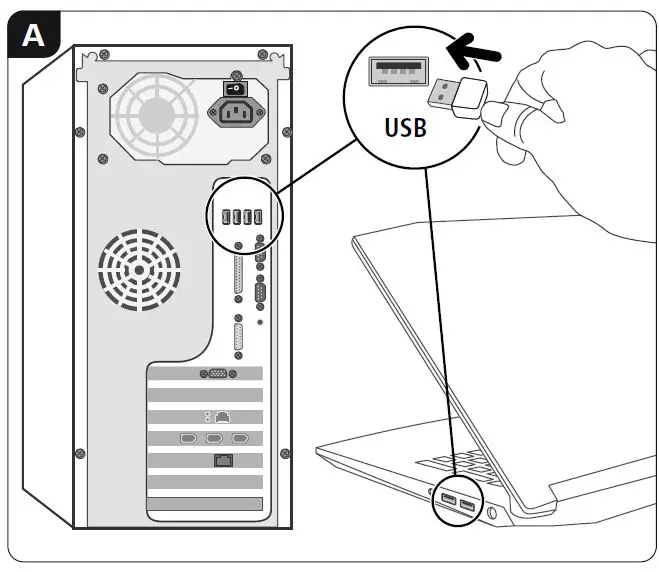 A

USB