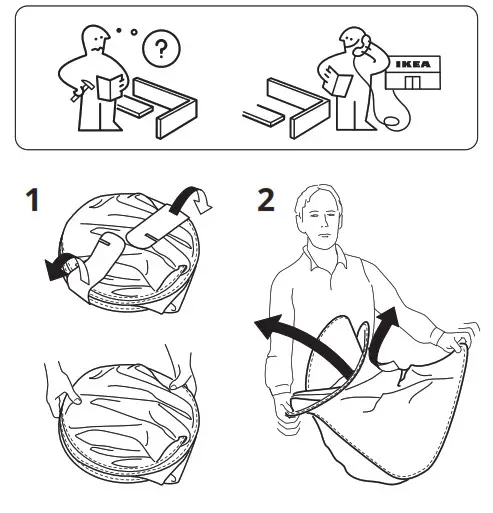 ?

IKEA

1

2