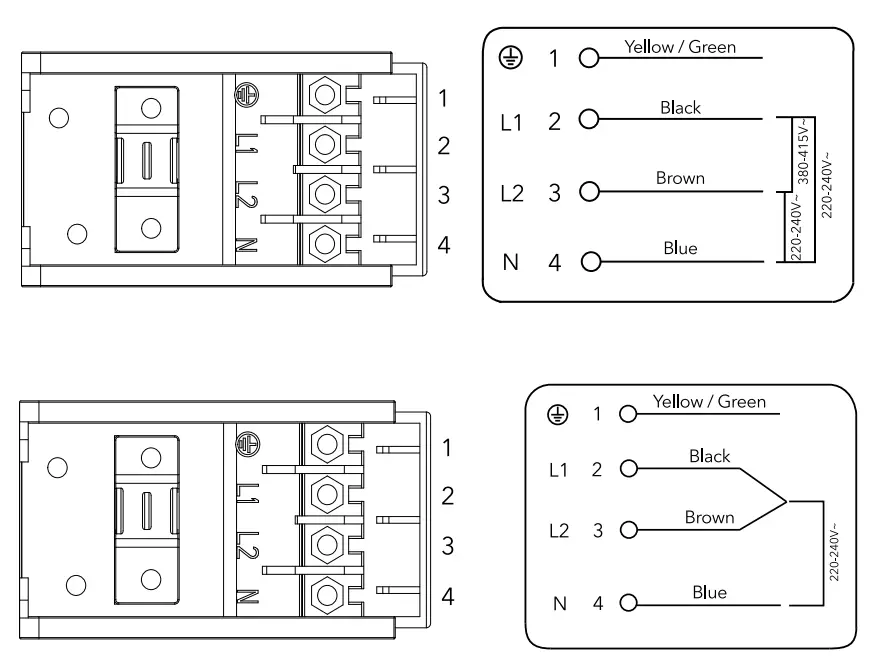 L1
L2
N
1
2
3
4

1 Yellow / Green
L1 2 Black
L2 3 Brown
N 4 Blue
380-415V~
220-240V~
220-240V~

L1
L2
N
1
2
3
4

1 Yellow / Green
L1 2 Black
L2 3 Brown
N 4 Blue
220-240V~