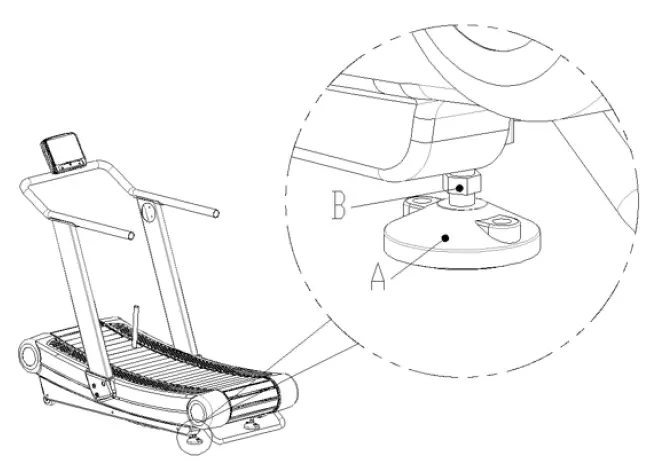 B

A