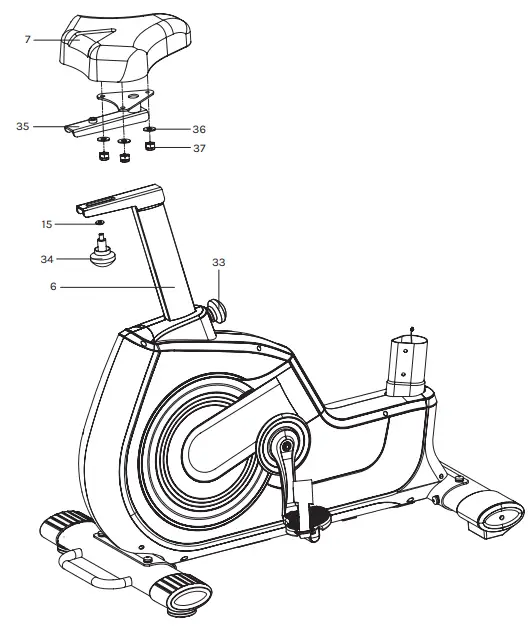 7
35
36
37
15
34
33
6