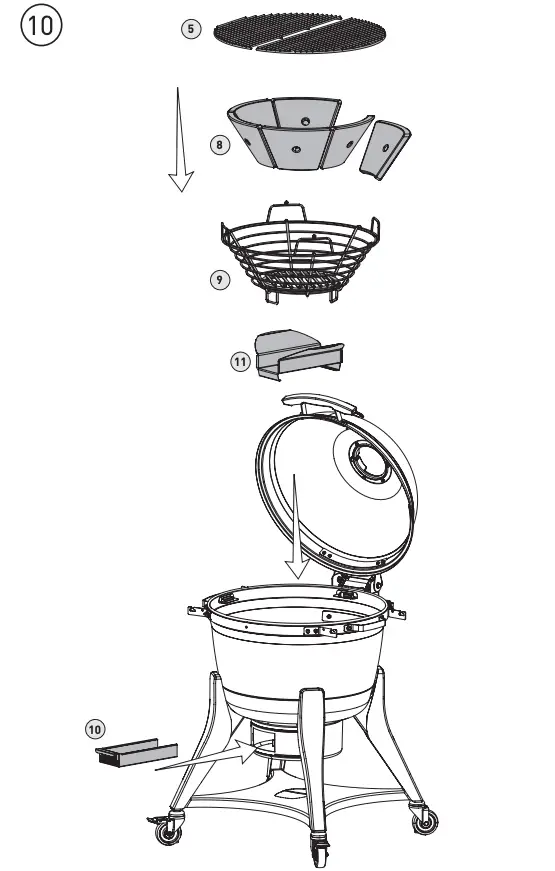 10

5

8

9

11

10