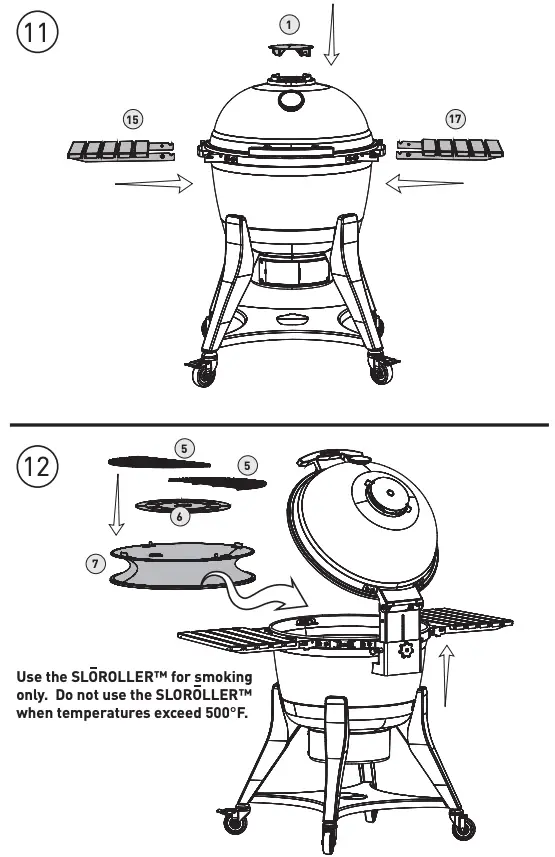 11

1

15

17

12

5

5

6

7

Use the SLŌROLLER™ for smoking only. Do not use the SLŌROLLER™ when temperatures exceed 500°F.