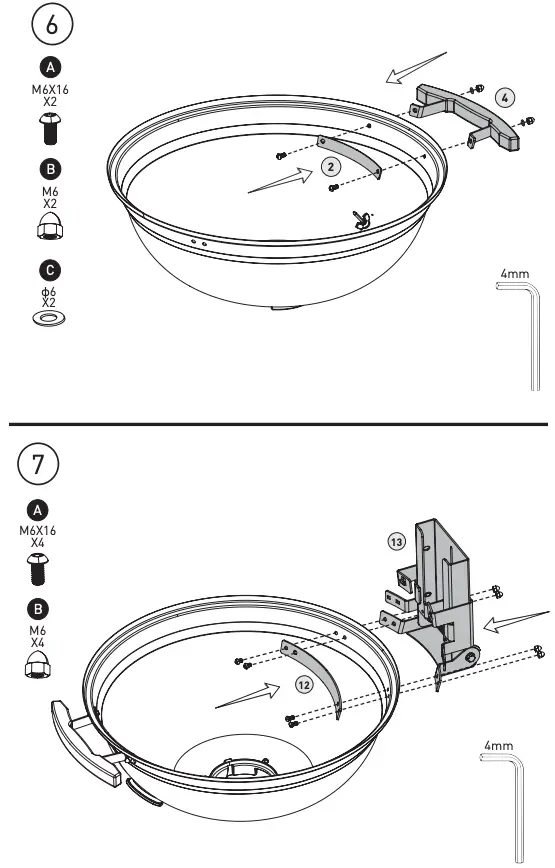 6

A
M6X16
X2

B
M6
X2

C
ф6
X2

4

2

4mm

7

A
M6X16
X4

B
M6
X4

13

12

4mm