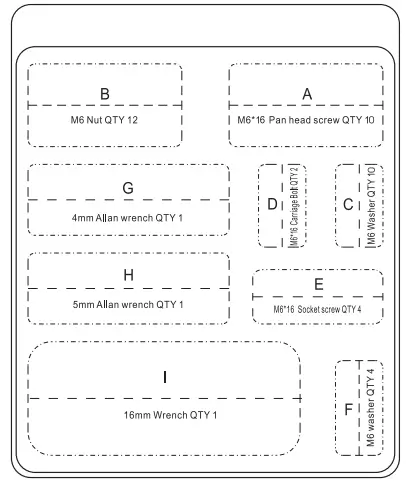 B
M6 Nut QTY 12

A
M6*16 Pan head screw QTY 10

G
4mm Allan wrench QTY 1

D
M6*16 Carriage Bolt QTY 2

C
M6 Washer QTY 10

H
5mm Allan wrench QTY 1

E
M6*16 Socket screw QTY 4

I
16mm Wrench QTY 1

F
M6 washer QTY 4