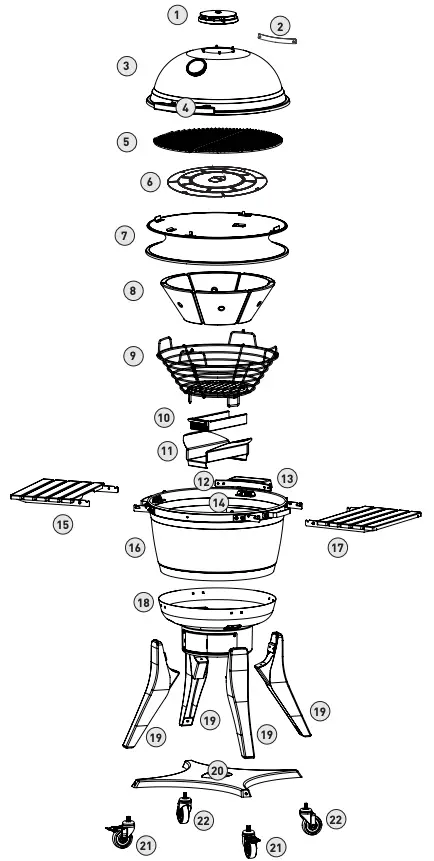 1
2
3
4
5
6
7
8
9
10
11
12
13
14
15
16
17
18
19
19
19
19
20
22
22
21
21